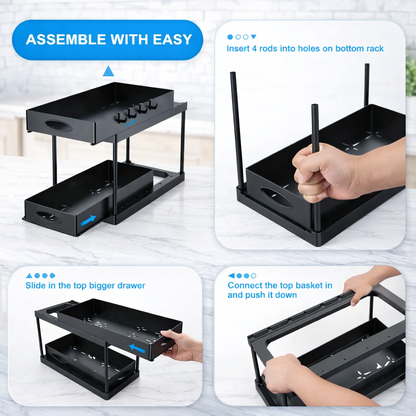 ASSEMBLE WITH EASY

Insert 4 rods into holes on bottom rack

Slide in the top bigger drawer

Connect the top basket in and push it down